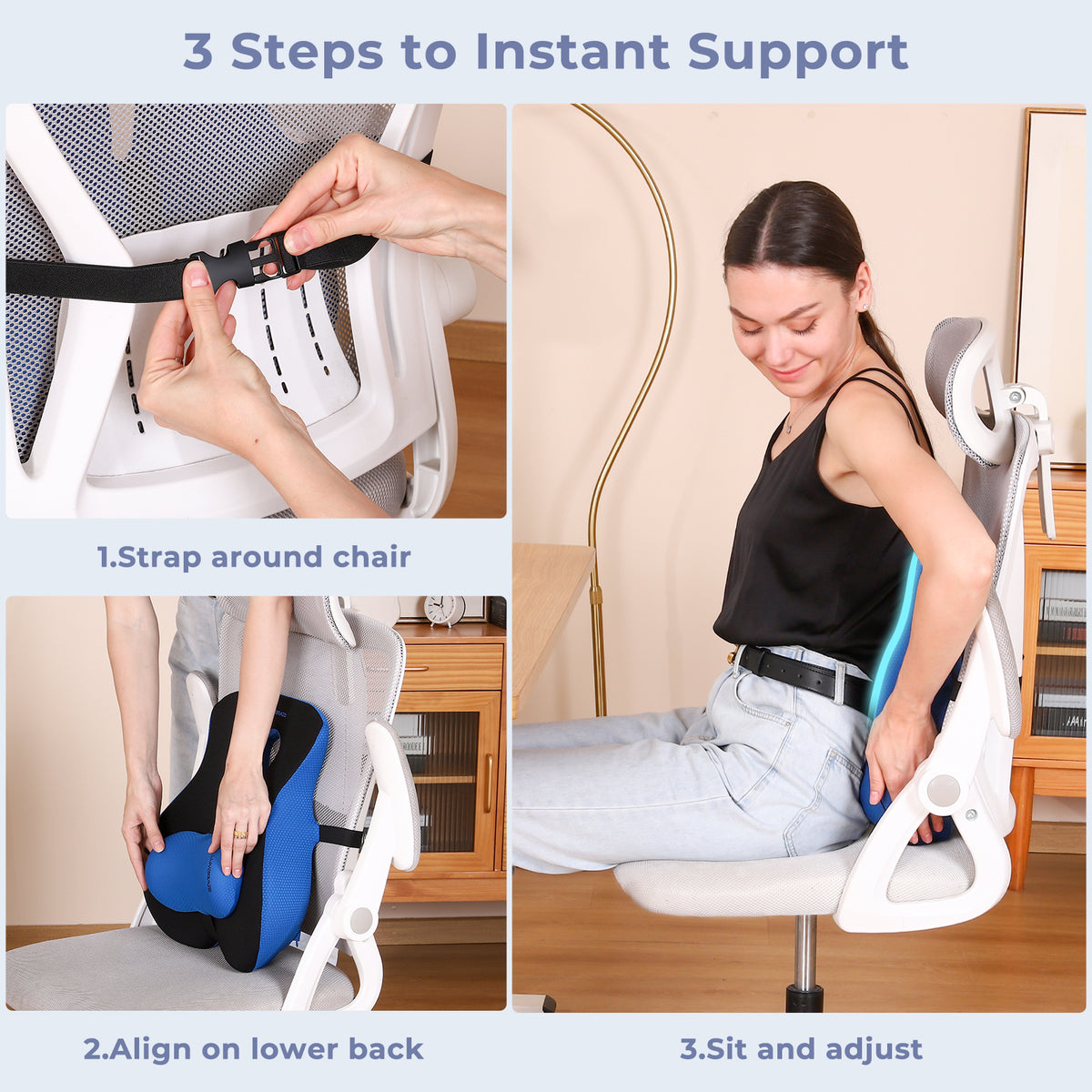 3 Steps to Instant Support

1.Strap around chair

2.Align on lower back

3.Sit and adjust